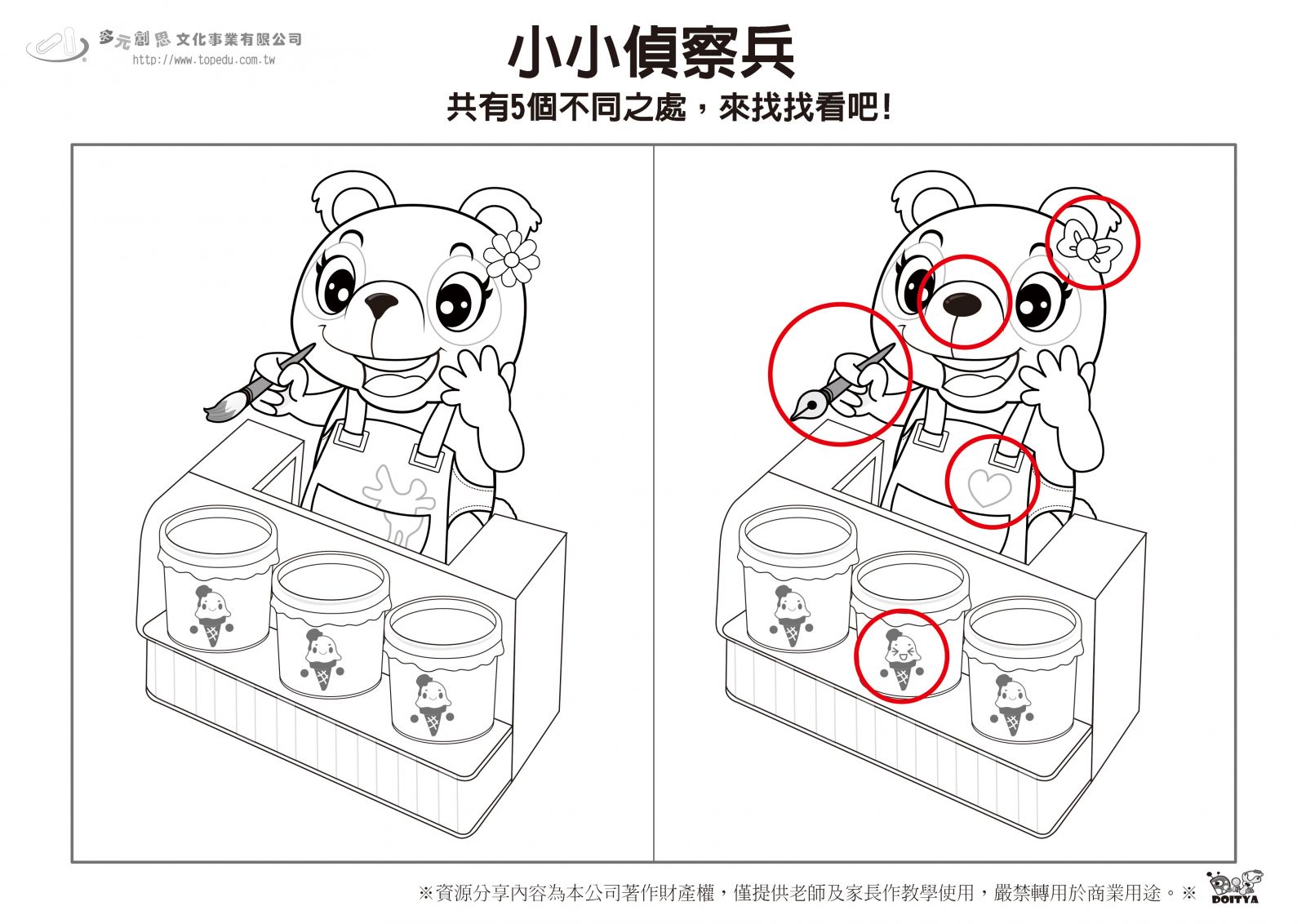 多元創思 文化事業有限公司
http://www.topedu.com.tw

小小偵察兵
共有5個不同之處，來找找看吧！

※資源分享內容為本公司著作財產權，僅提供老師及家長作教學使用，嚴禁轉用於商業用途。※

DOITYA